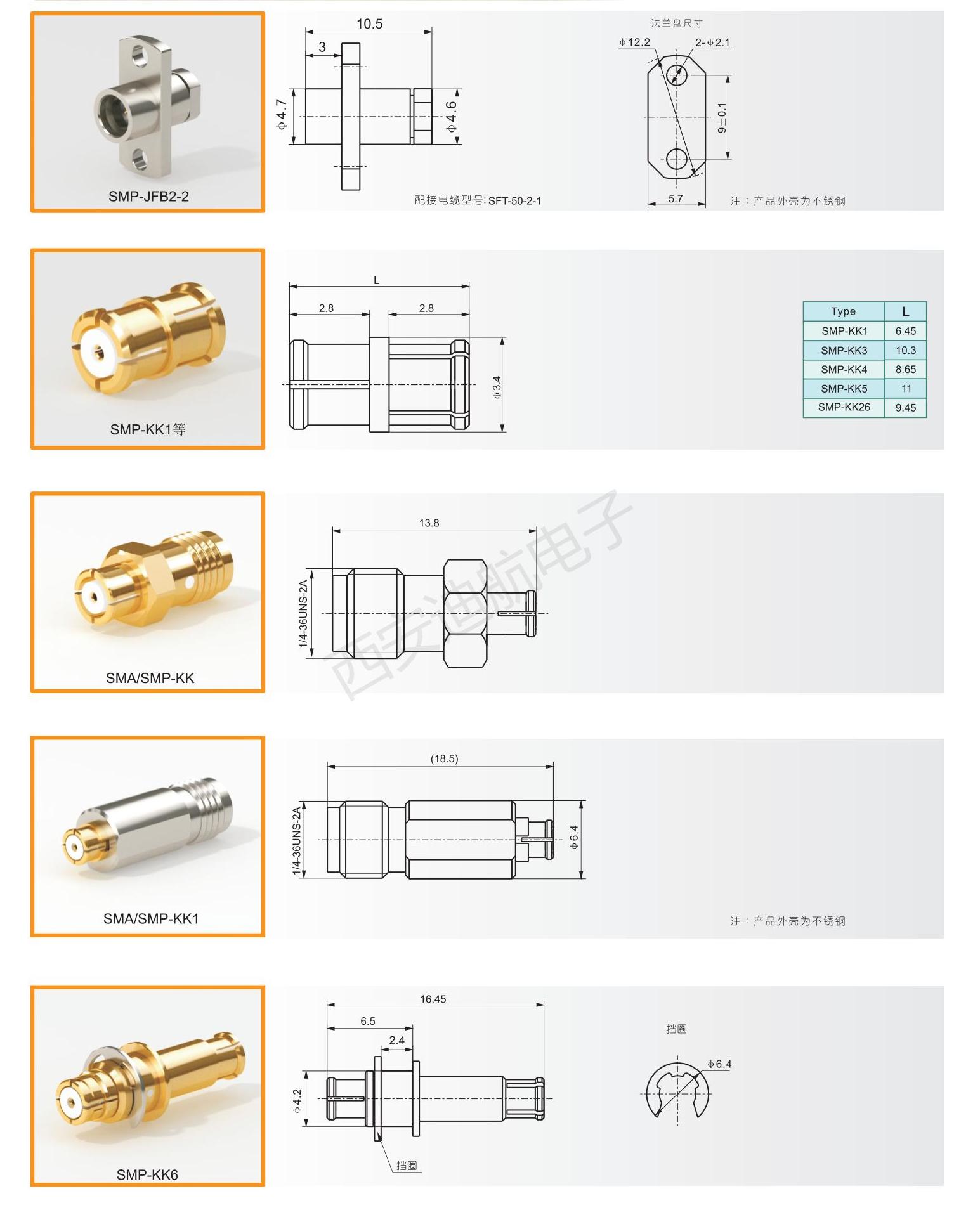 SMP-JFB2-2

10.5
3
$\phi$4.7
$\phi$4.6
配接电缆型号: SFT-50-2-1

法兰盘尺寸
$\phi$12.2
2-$\phi$2.1
9±0.1
5.7
注：产品外壳为不锈钢

SMP-KK1等

L
2.8
2.8
$\phi$3.4

| Type | L |
|---|---|
| SMP-KK1 | 6.45 |
| SMP-KK3 | 10.3 |
| SMP-KK4 | 8.65 |
| SMP-KK5 | 11 |
| SMP-KK26 | 9.45 |

SMA/SMP-KK

13.8
1/4-36UNS-2A
西安迪航电子

SMA/SMP-KK1

(18.5)
1/4-36UNS-2A
$\phi$6.4
注：产品外壳为不锈钢

SMP-KK6

16.45
6.5
2.4
$\phi$4.2
挡圈
挡圈
$\phi$6.4