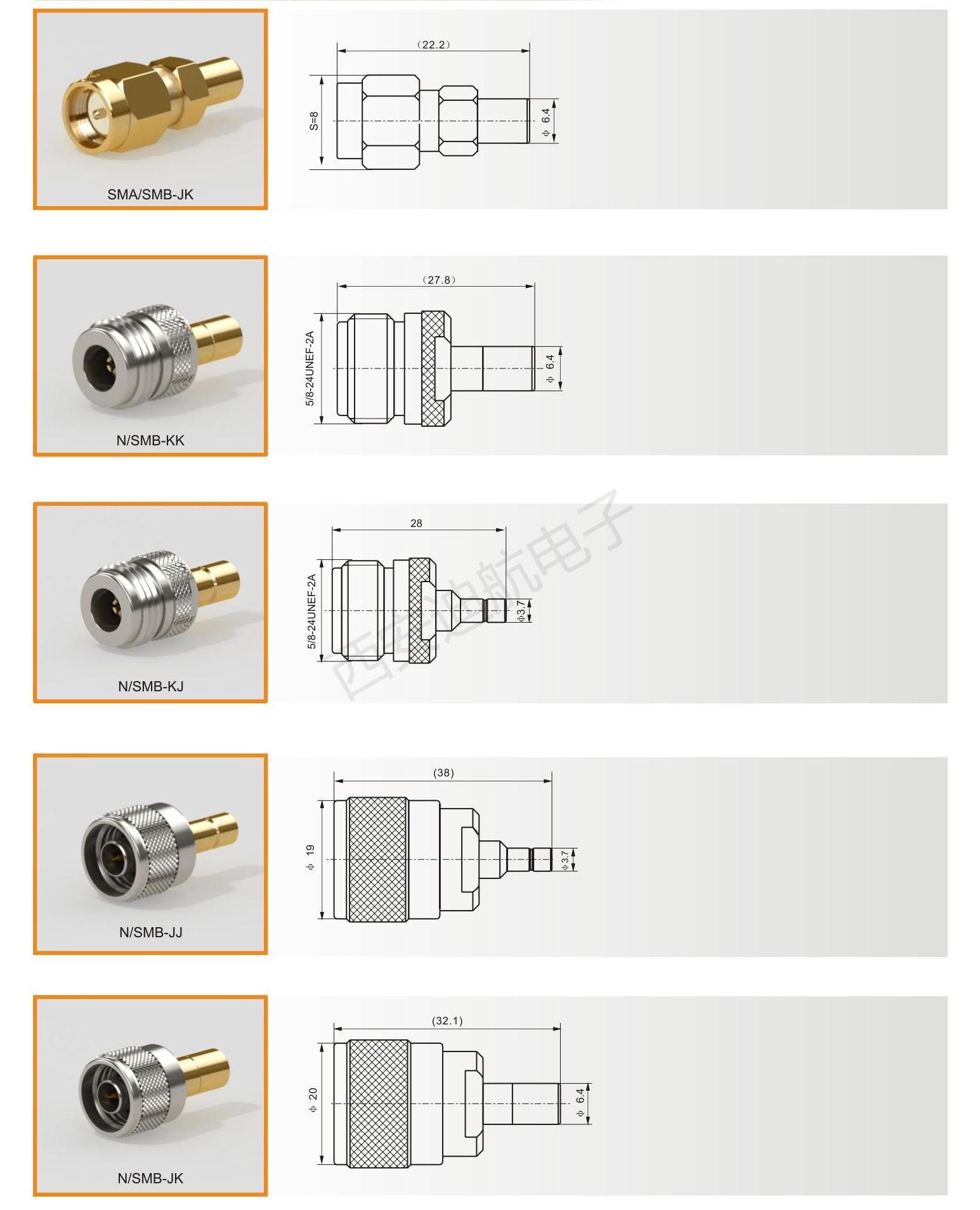 SMA/SMB-JK

(22.2)

S=8

ϕ 6.4

N/SMB-KK

(27.8)

5/8-24UNEF-2A

ϕ 6.4

N/SMB-KJ

28

5/8-24UNEF-2A

ϕ3.7

西安迪航电子

N/SMB-JJ

(38)

ϕ 19

ϕ3.7

N/SMB-JK

(32.1)

ϕ 20

ϕ 6.4