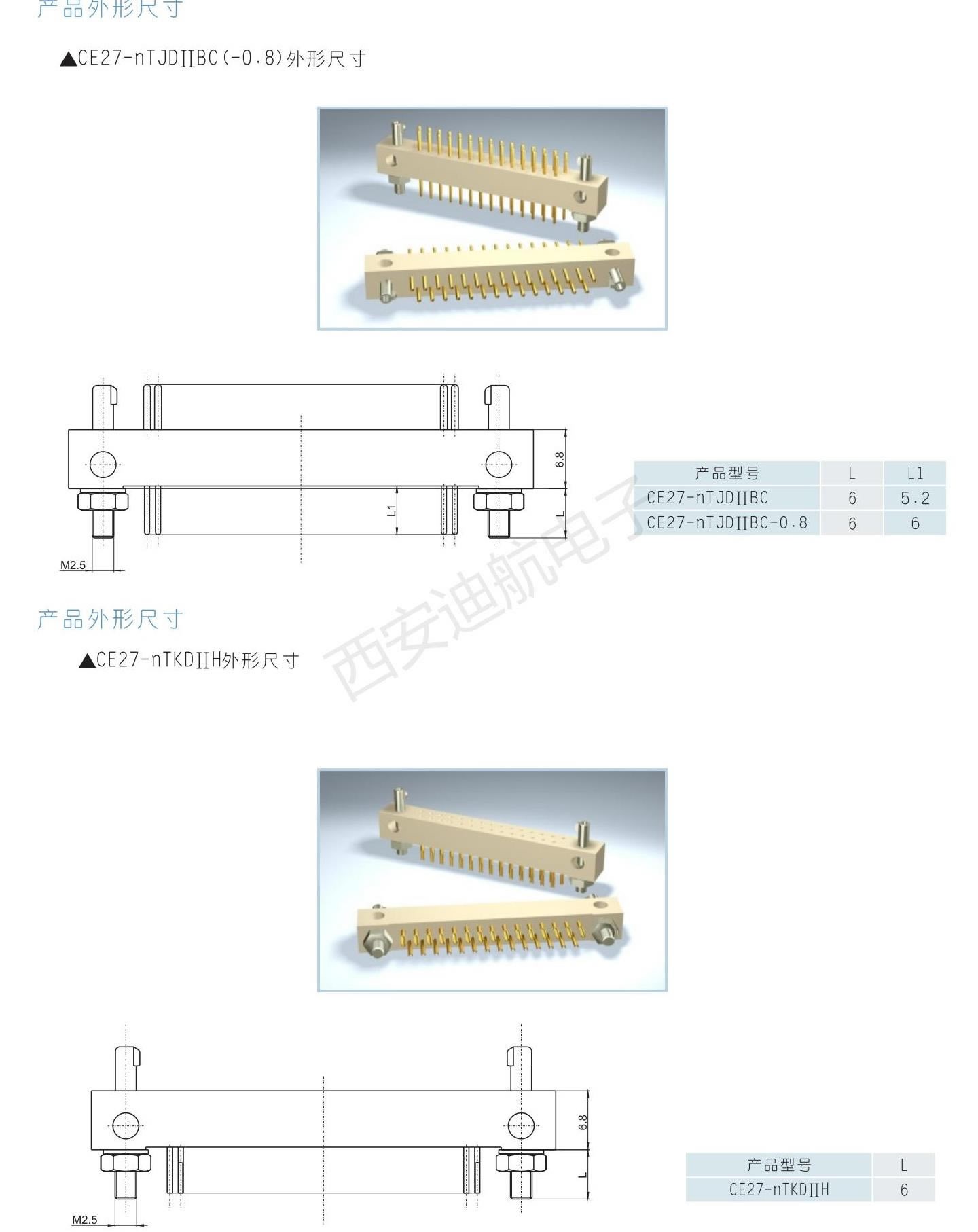 产品外形尺寸

▲CE27-nTJDIIBC(-0.8)外形尺寸

6.8
L1
L
M2.5

| 产品型号 | L | L1 |
|---|---|---|
| CE27-nTJDIIBC | 6 | 5.2 |
| CE27-nTJDIIBC-0.8 | 6 | 6 |

西安迪航电子

产品外形尺寸

▲CE27-nTKDIIH外形尺寸

6.8
L
M2.5

| 产品型号 | L |
|---|---|
| CE27-nTKDIIH | 6 |